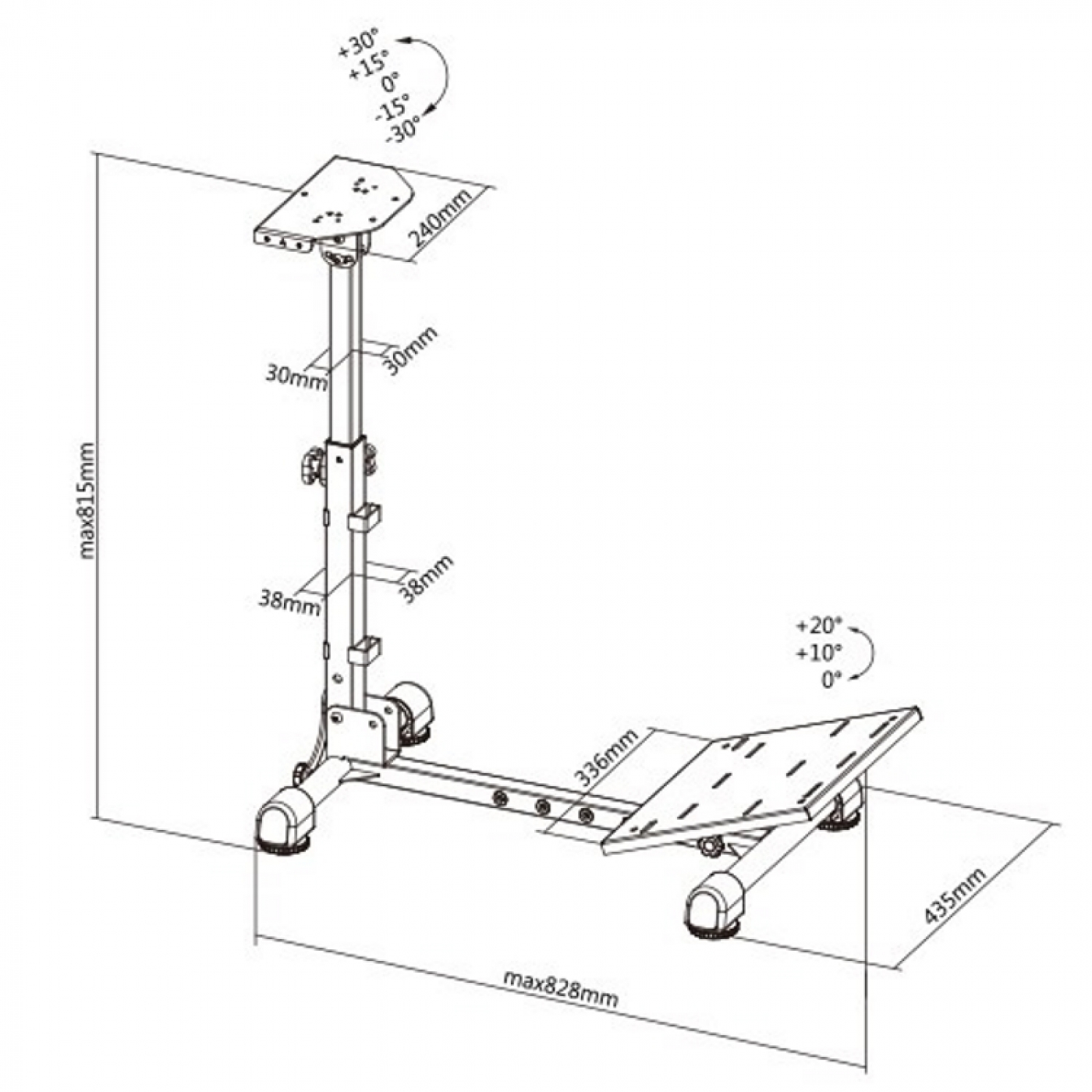 +30°
+15°
0°
-15°
-30°

240mm

30mm
30mm

max815mm

38mm
38mm

+20°
+10°
0°

336mm

435mm

max828mm