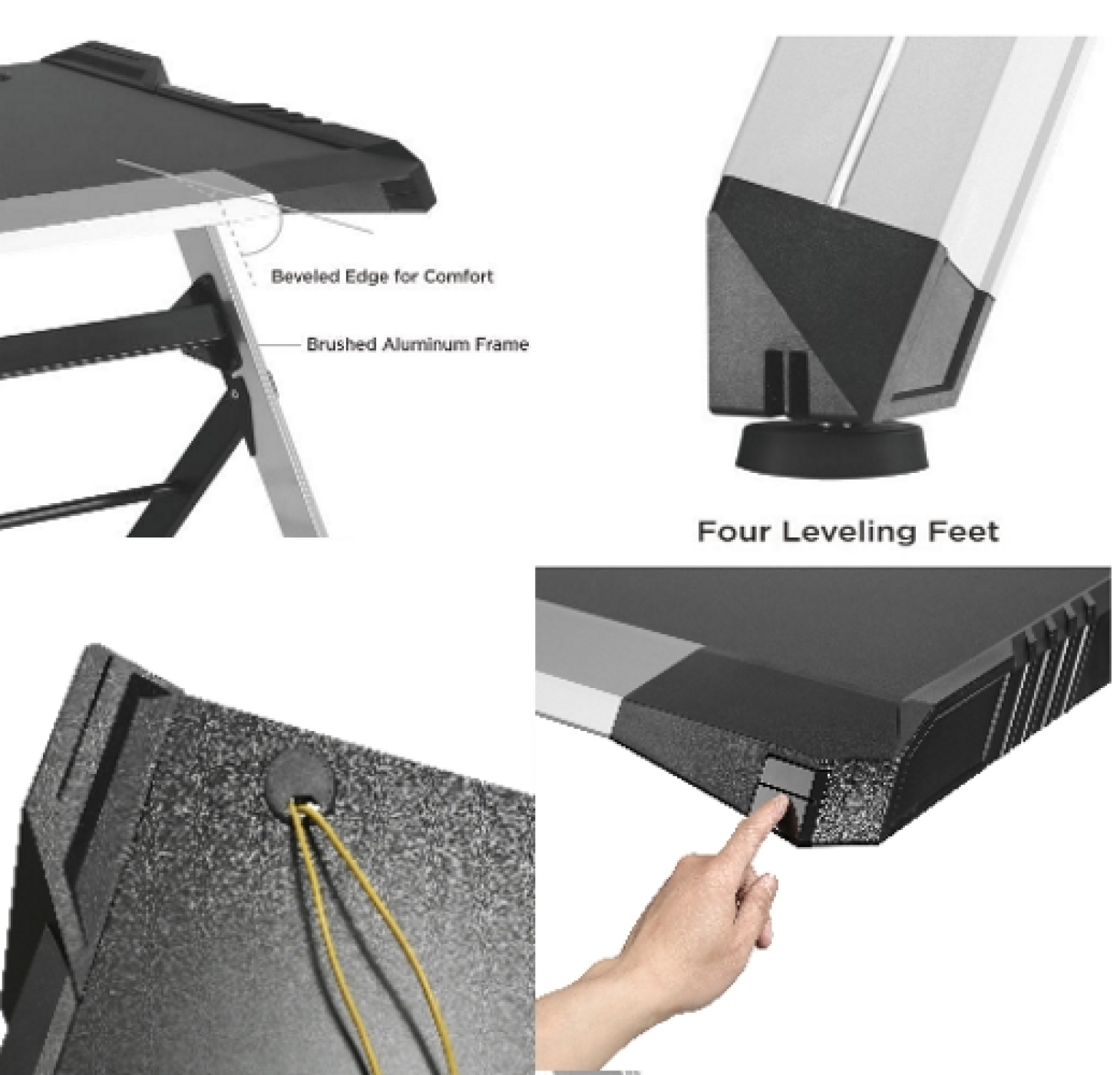 Beveled Edge for Comfort

Brushed Aluminum Frame

Four Leveling Feet