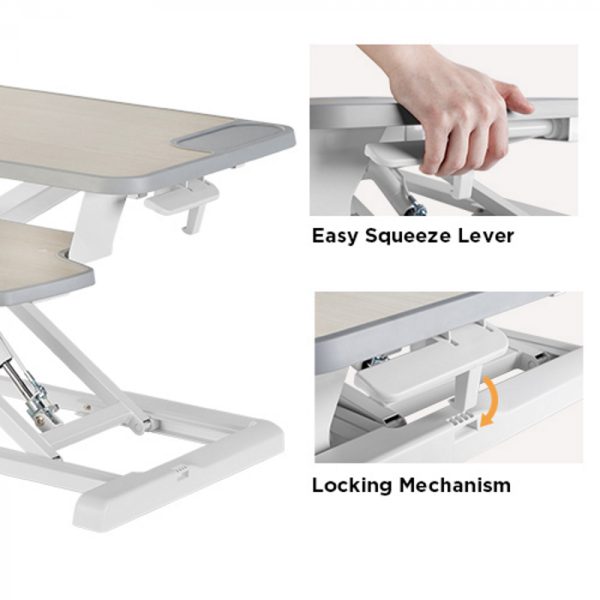 Easy Squeeze Lever

Locking Mechanism